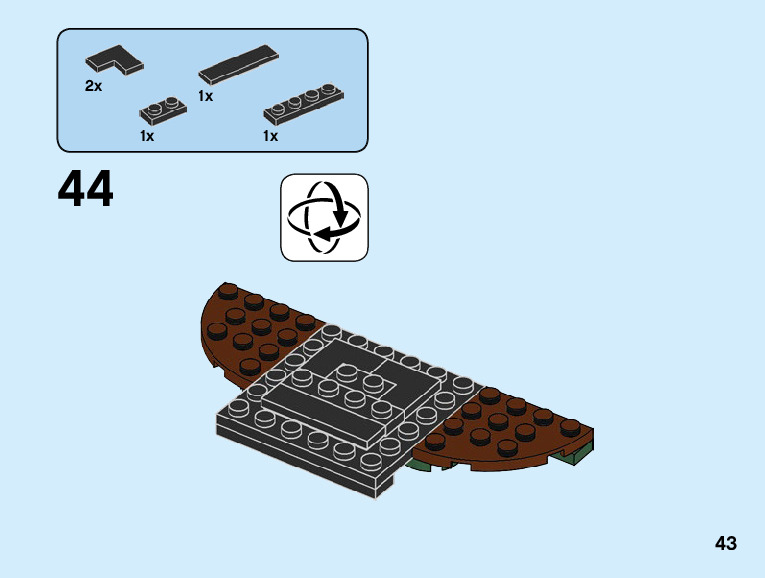 2x

1x

1x

1x

44

43