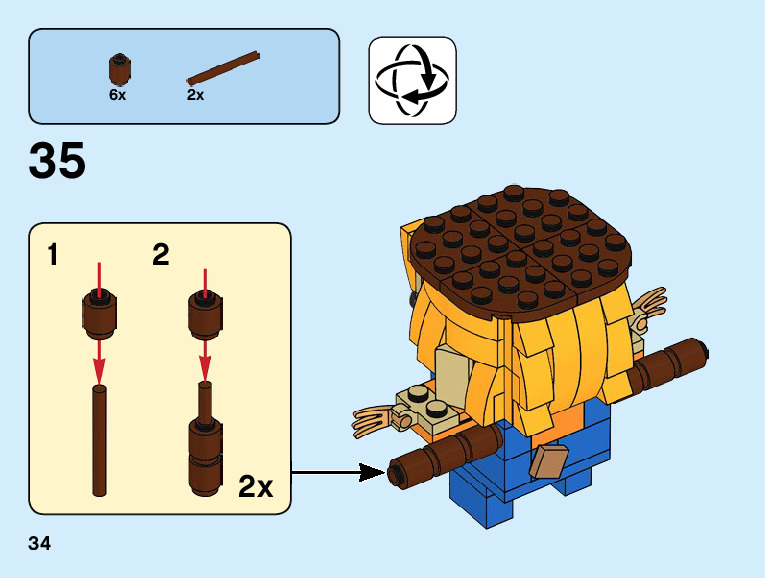 6x
2x

35

1
2

2x

34