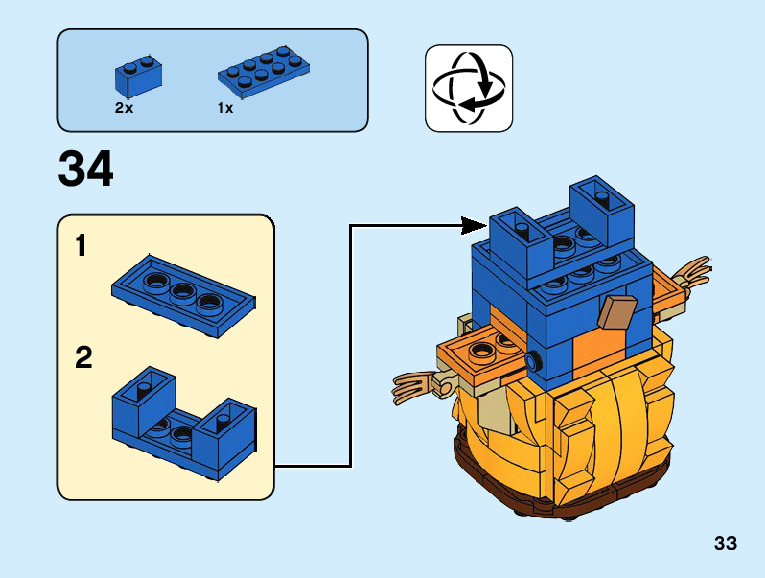 2x 1x

34

1

2

33