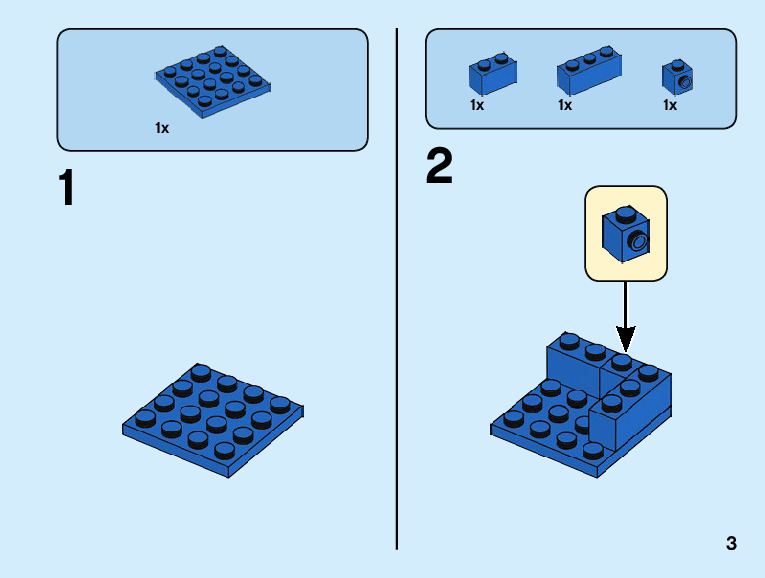 1x

1

1x
1x
1x

2

3