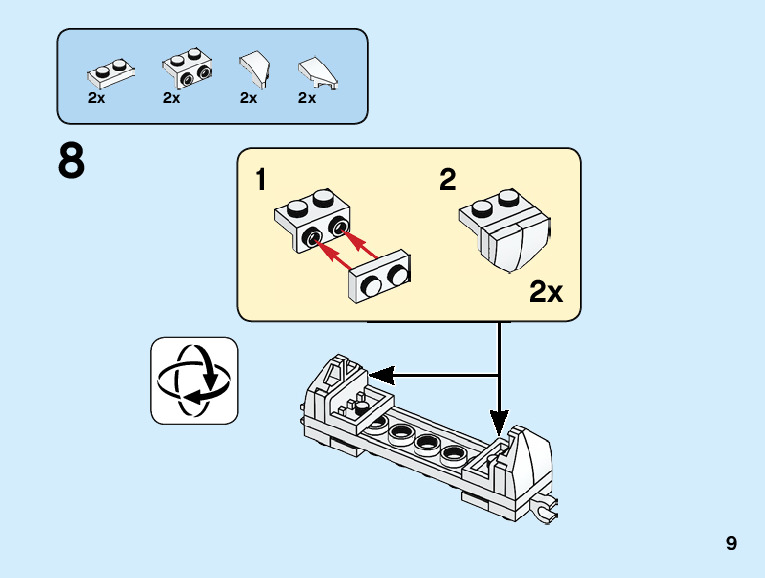 2x
2x
2x
2x

8

1

2

2x

9