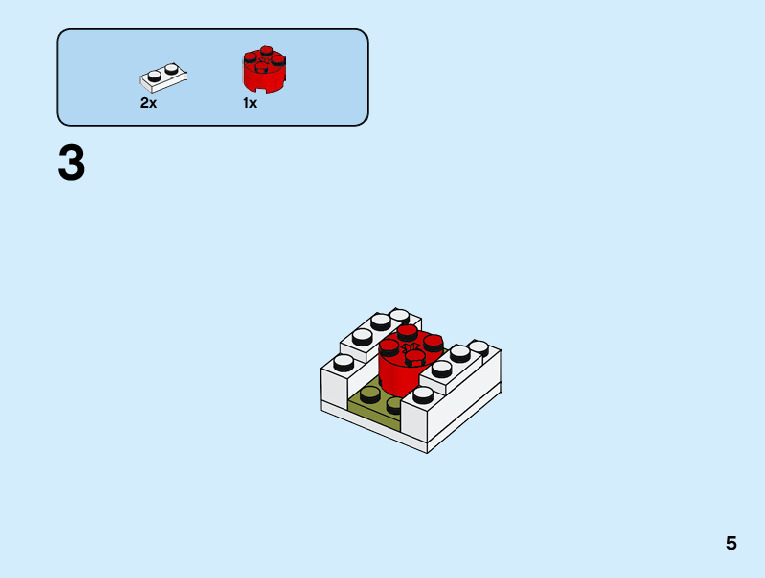 2x
1x

3

5