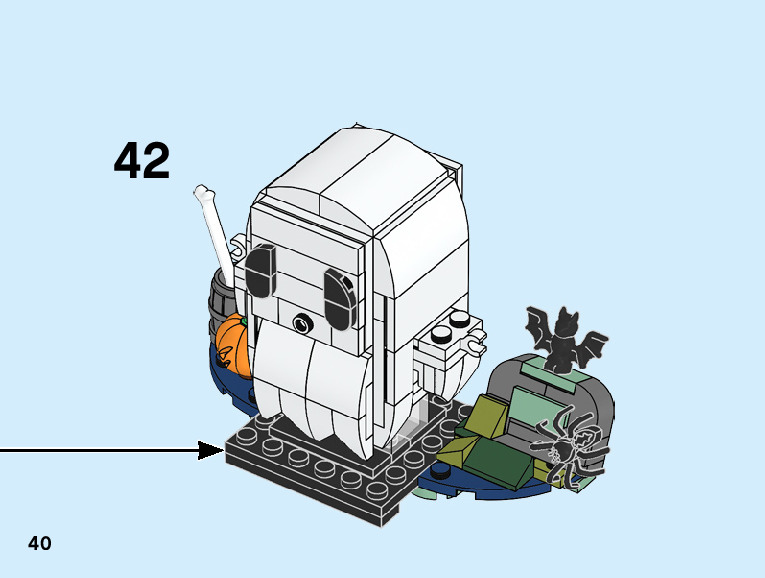 42

40