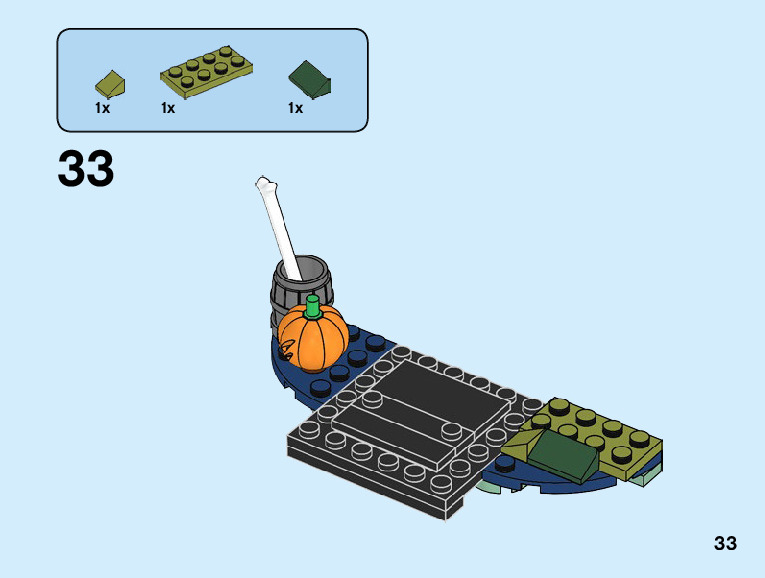 1x 1x 1x

33

33