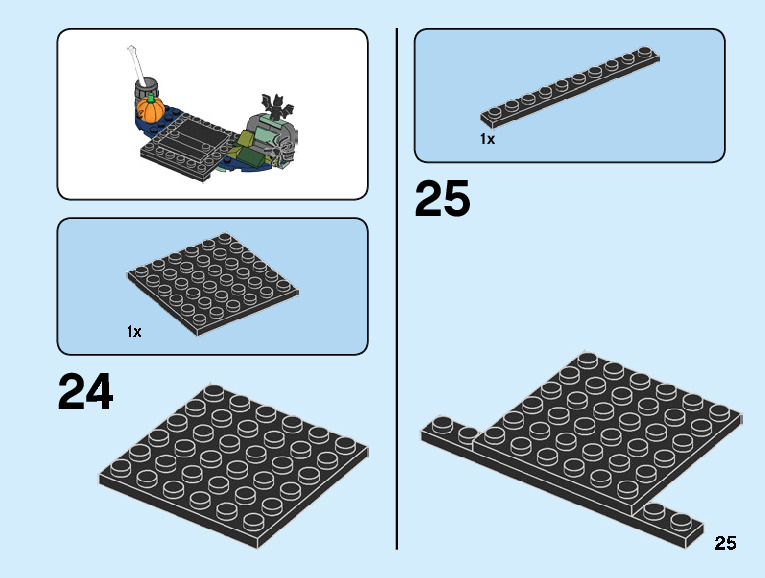 1x

24

1x

25

25