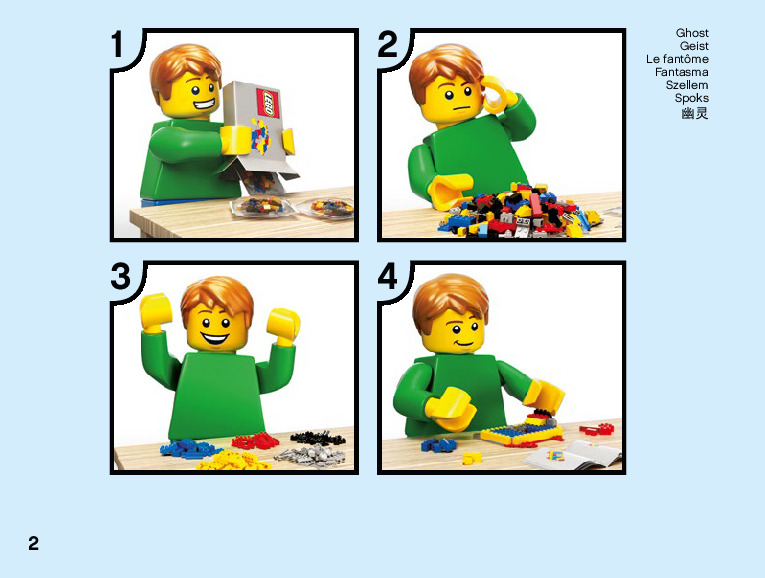 1

LEGO

2

Ghost
Geist
Le fantôme
Fantasma
Szellem
Spoks
幽灵

3

4

2