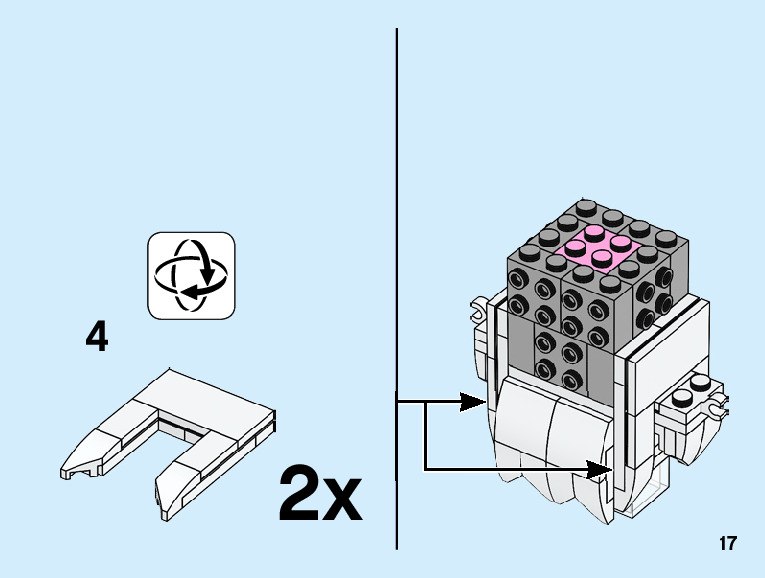 4

2x

17