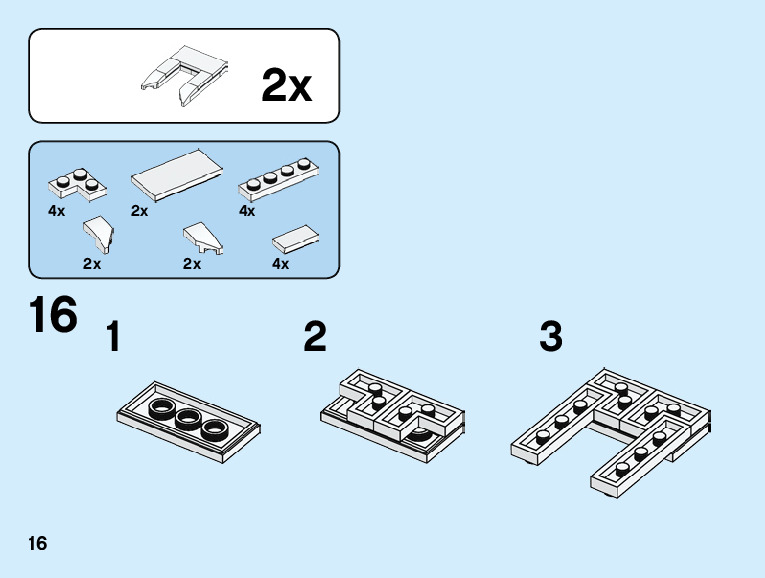 2x

4x
2x
4x
2x
2x
4x

16

1

2

3

16