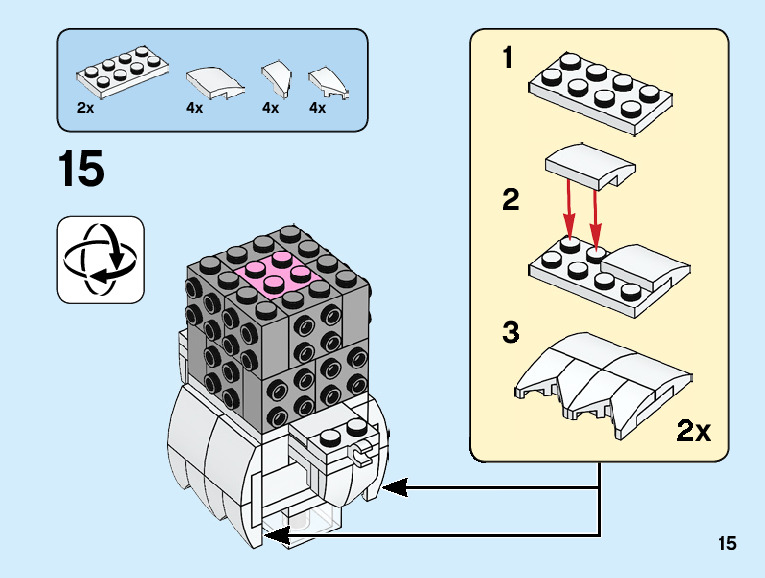 2x 4x 4x 4x

15

1

2

3

2x

15