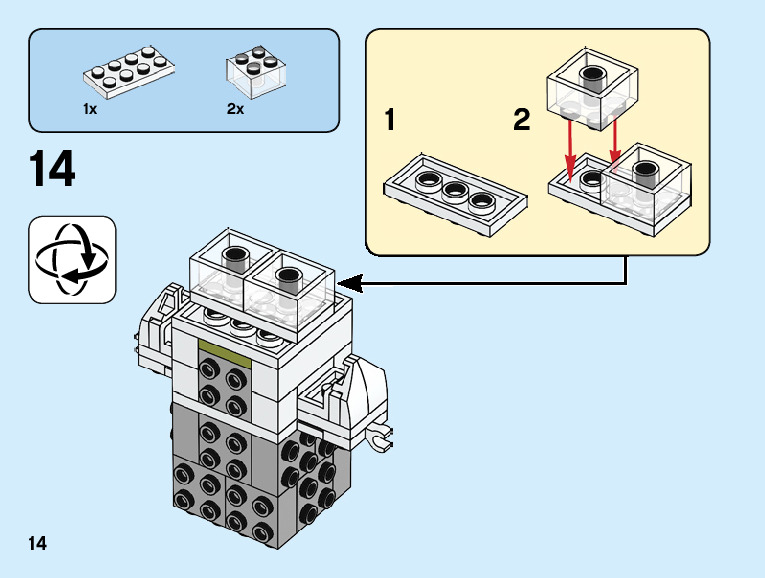 1x

2x

14

1

2

14