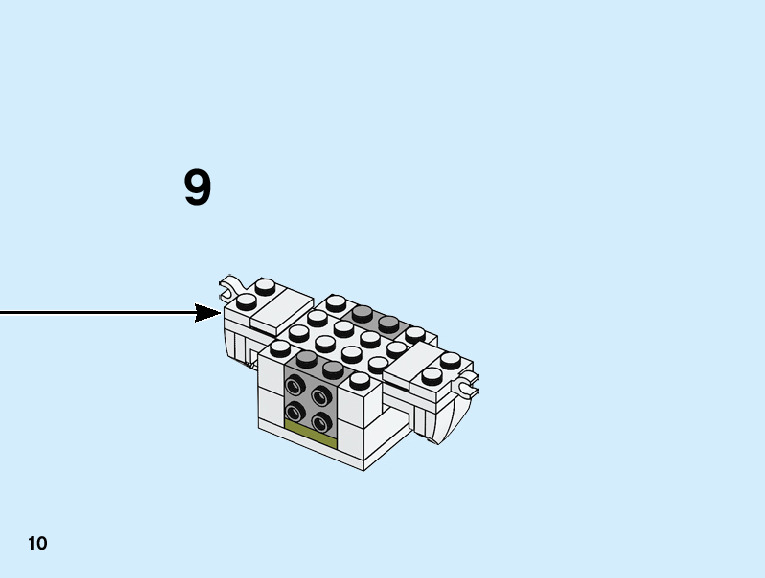 9

10