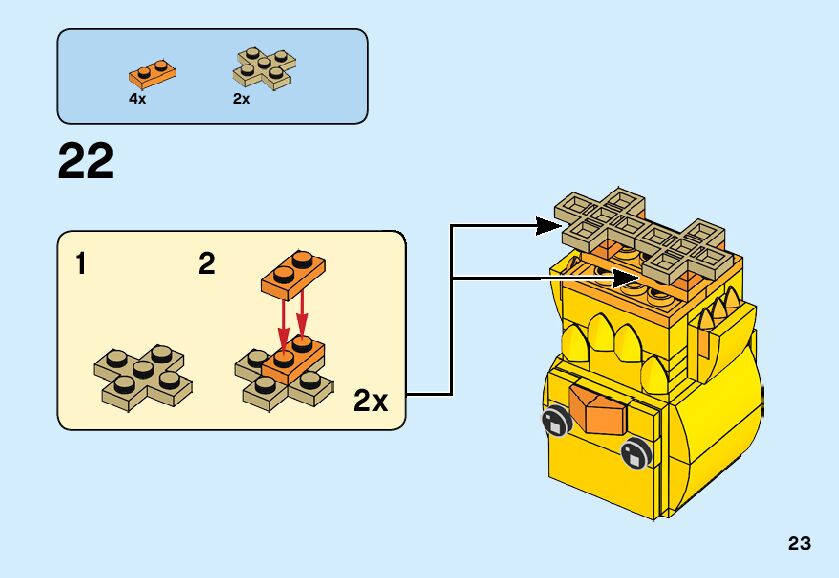 4x
2x

22

1
2

2x

23