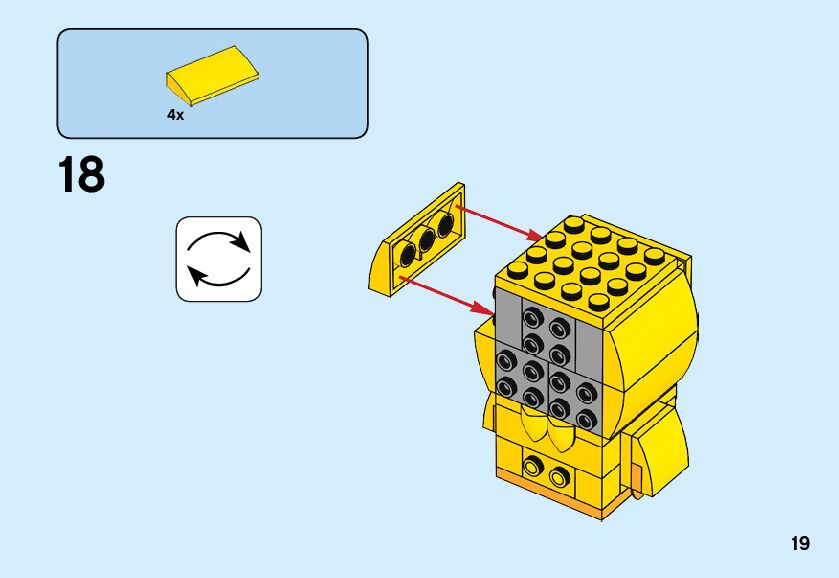 4x

18

19