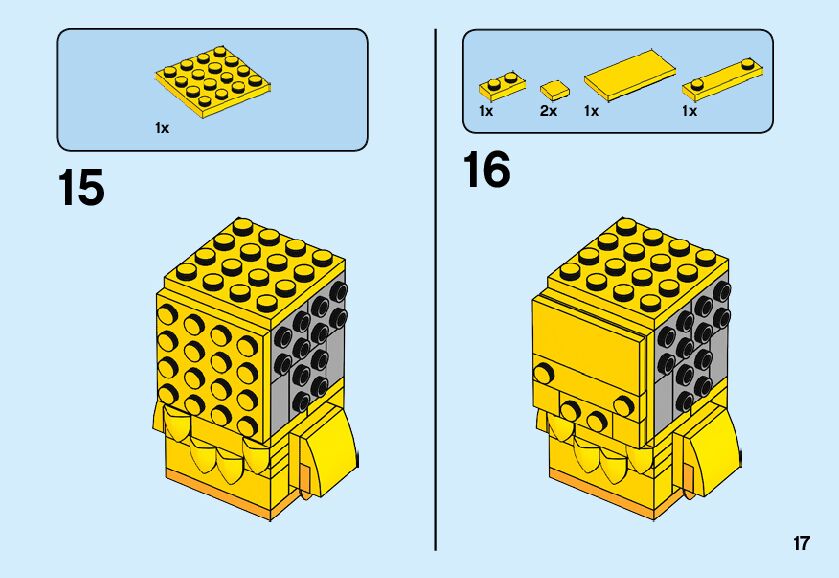 1x

15

1x 2x 1x 1x

16

17