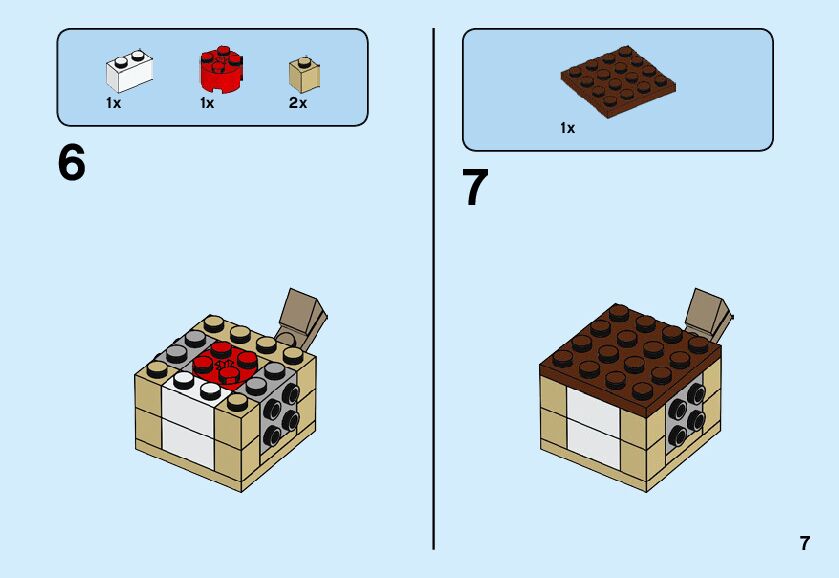 1x 1x 2x

6

1x

7

7