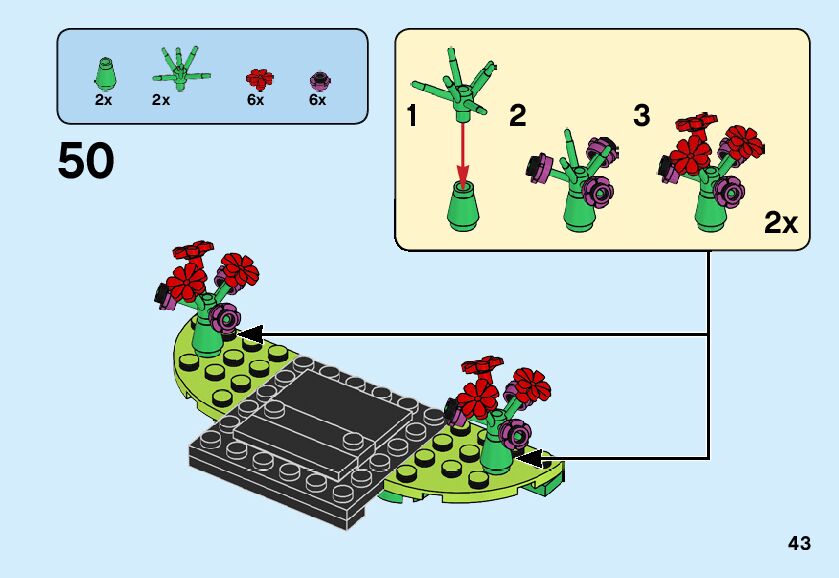 2x 2x 6x 6x

50

1 2 3

2x

43