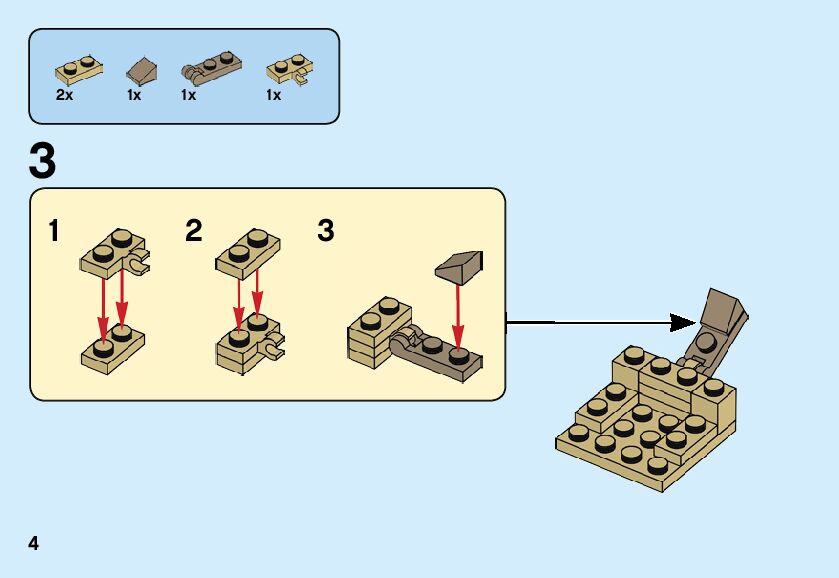 2x 1x 1x 1x

3

1

2

3

4