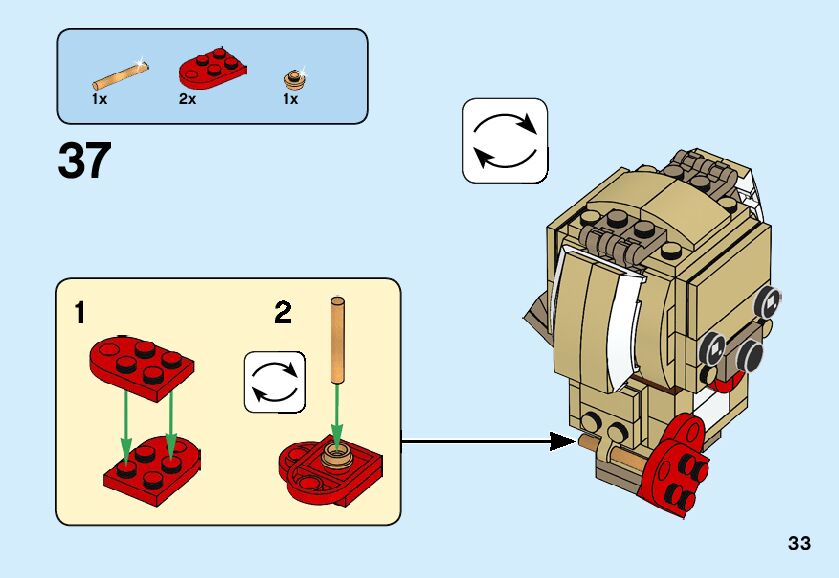 1x 2x 1x

37

1

2

33