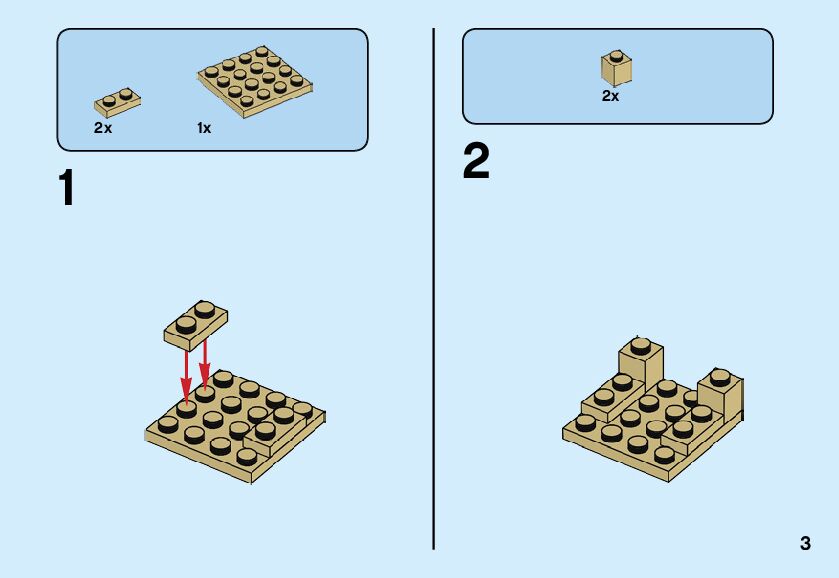 2x 1x

1

2x

2

3