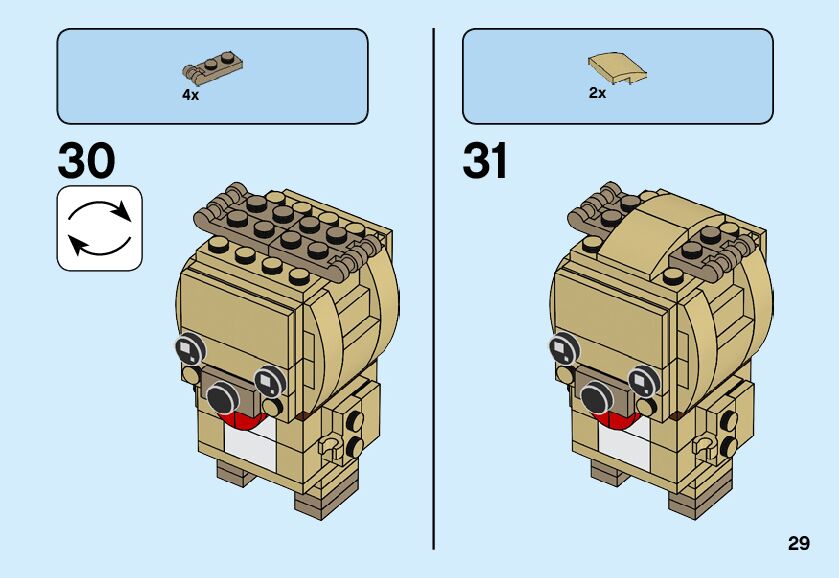 4x

30

2x

31

29