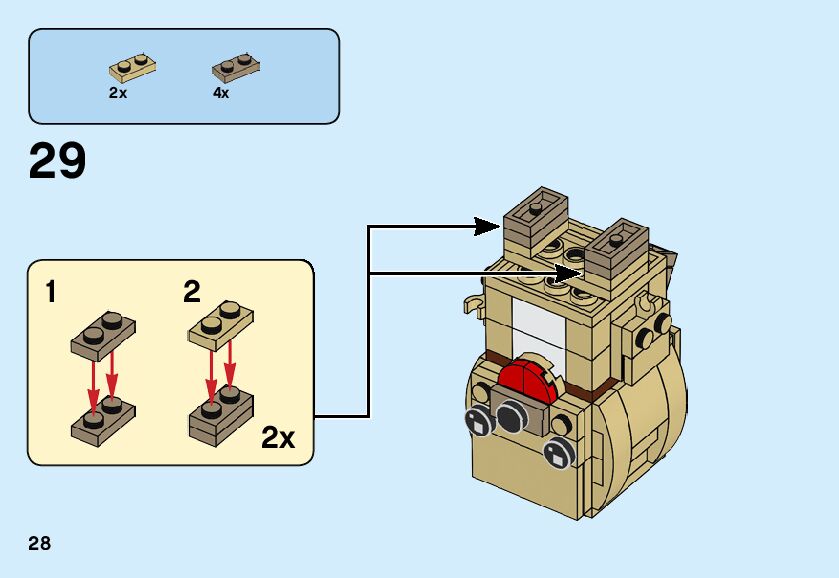 2x 4x

29

1 2

2x

28