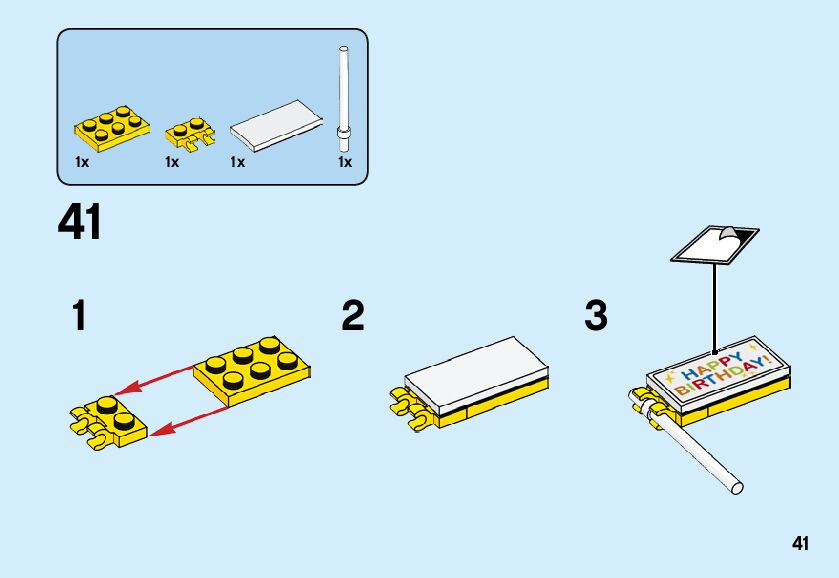 1x 1x 1x 1x

41

1

2

3

HAPPY BIRTHDAY!

41