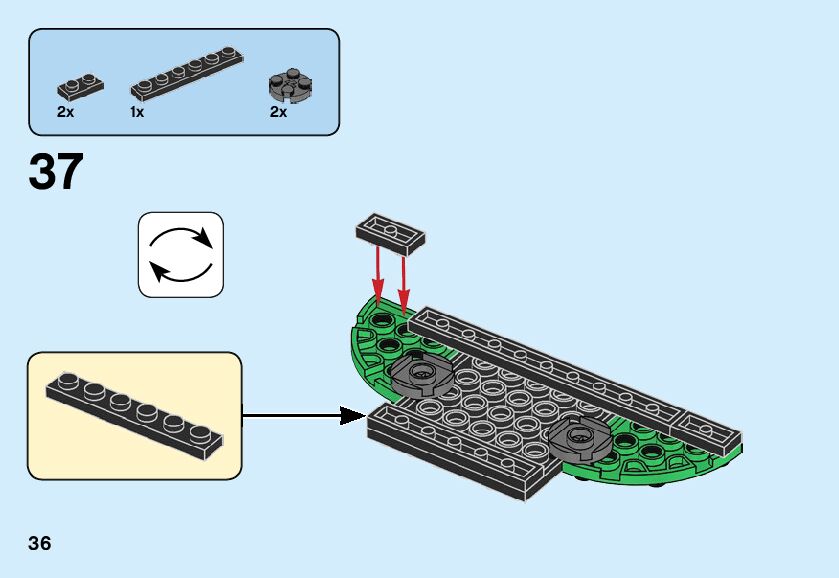 2x
1x
2x

37

36