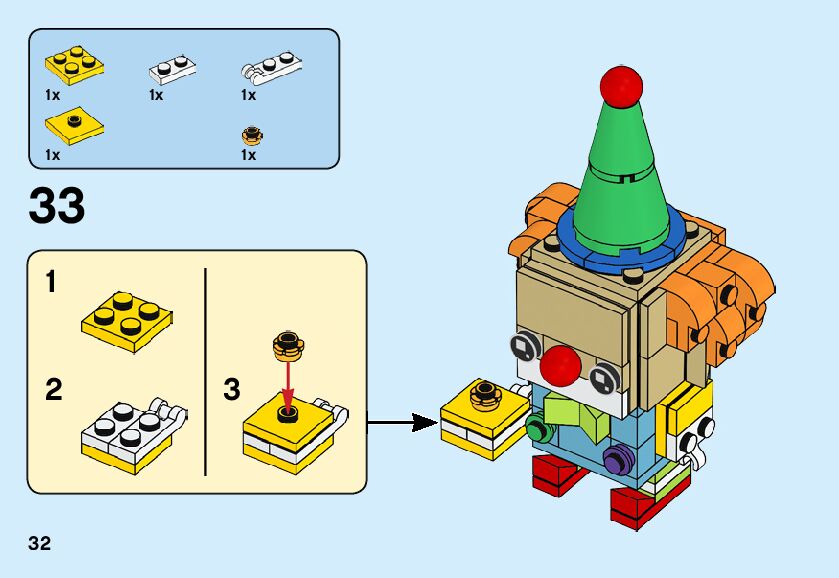 1x 1x 1x

1x 1x

33

1

2

3

32