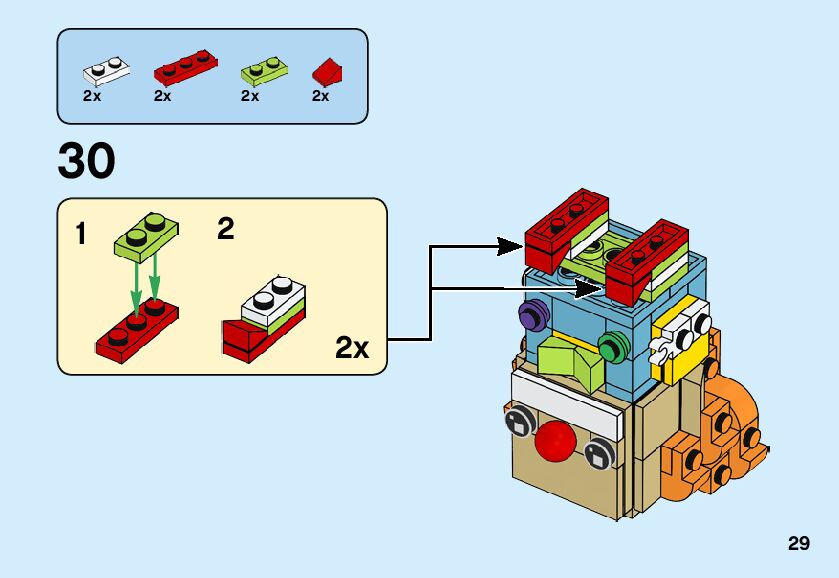 2x 2x 2x 2x

30

1

2

2x

29