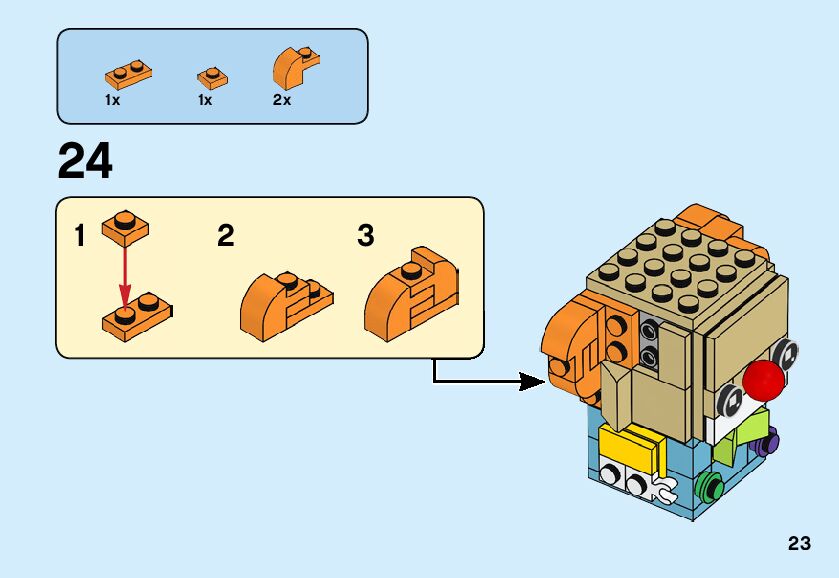 1x 1x 2x

24

1

2

3

23