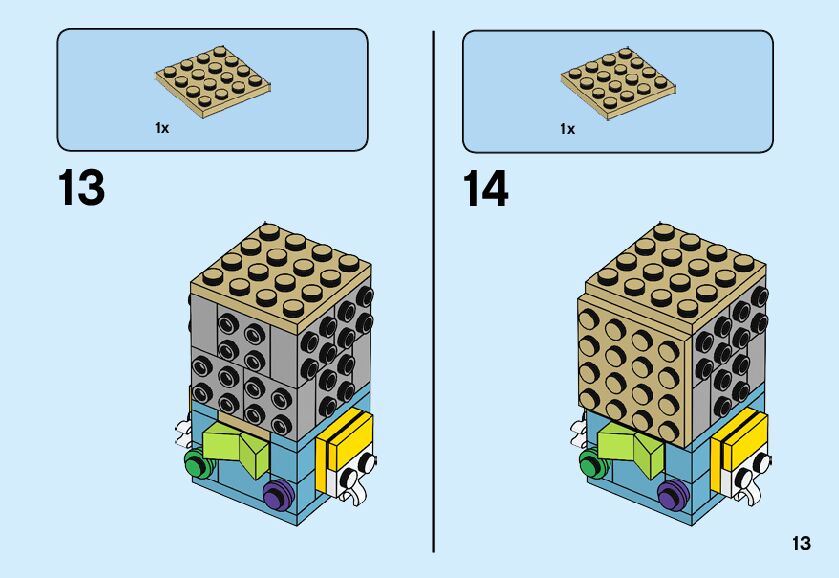 1x

13

1x

14

13