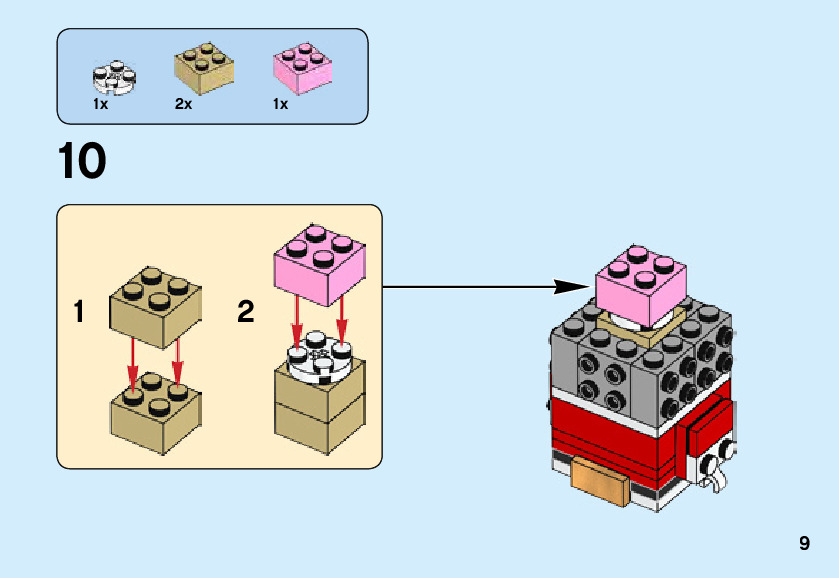 1x 2x 1x

10

1

2

9