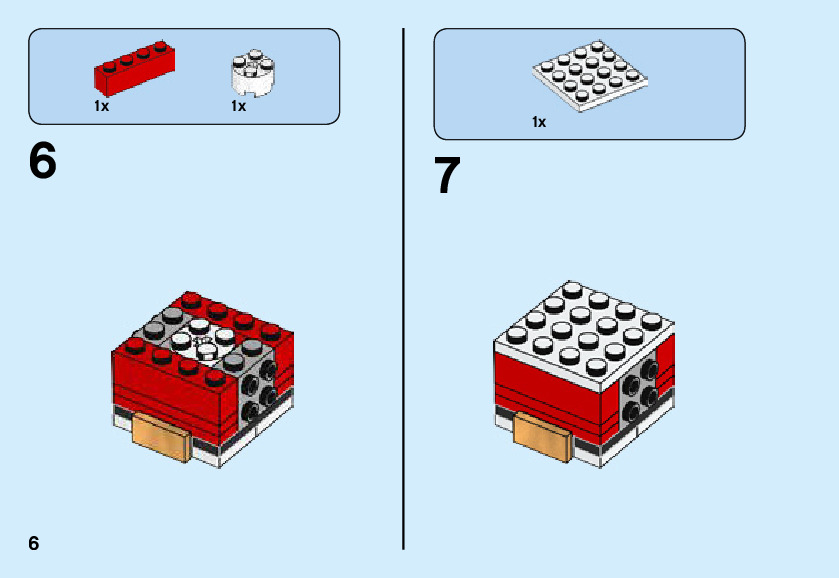 1x

1x

6

1x

7

6