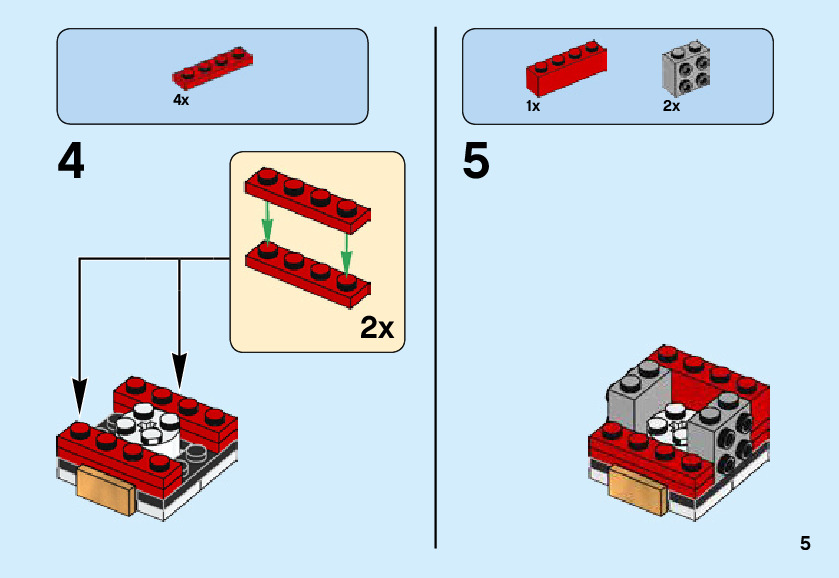 4x

4

2x

1x

2x

5

5