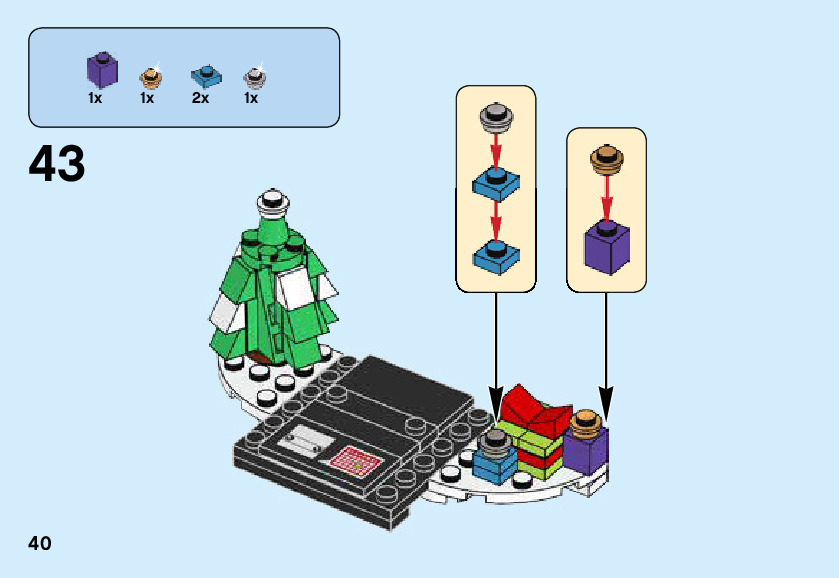 1x 1x 2x 1x

43

40