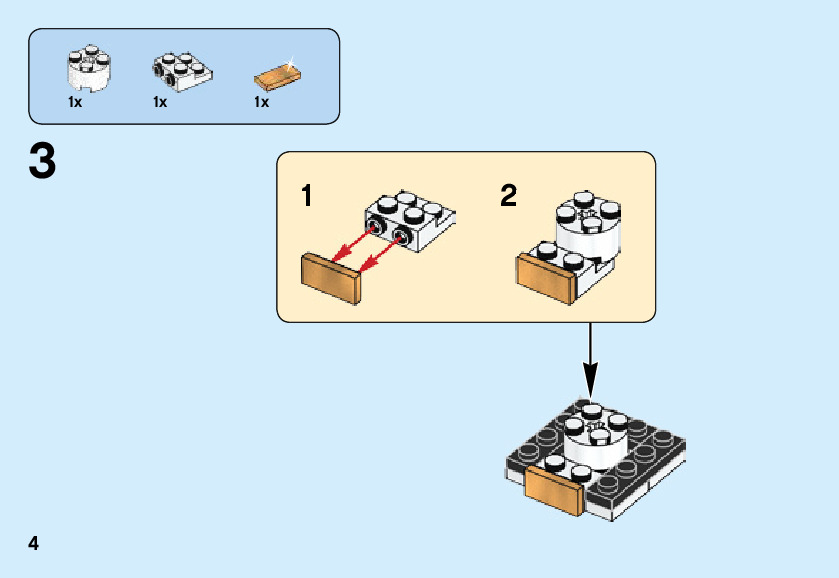 1x 1x 1x

3

1

2

4