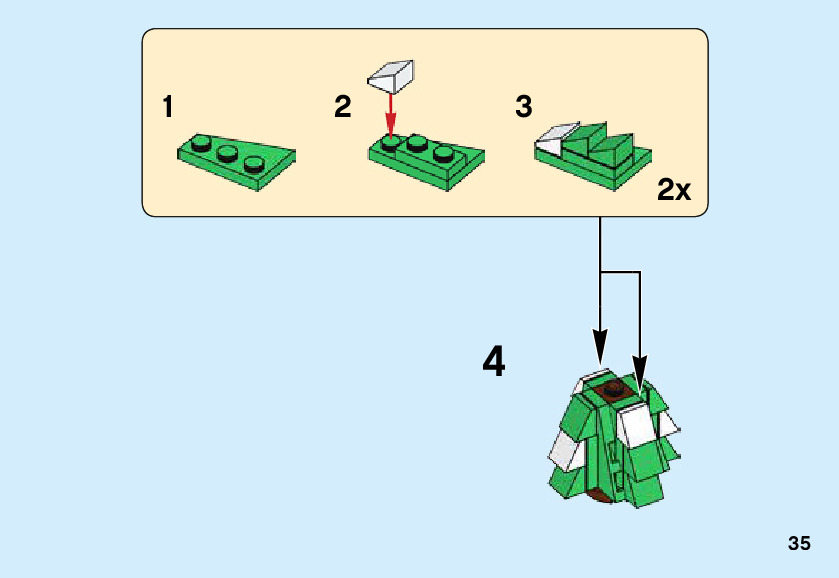 1

2

3

2x

4

35