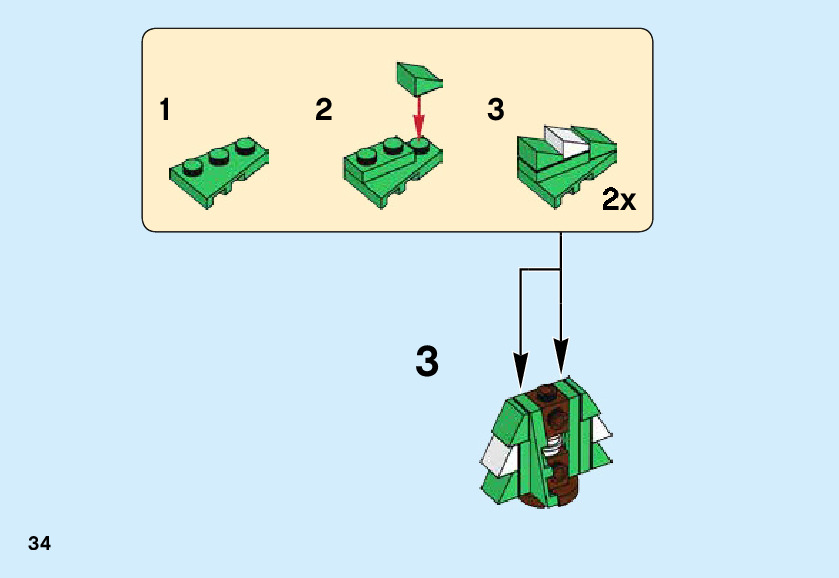 1

2

3

2x

3

34