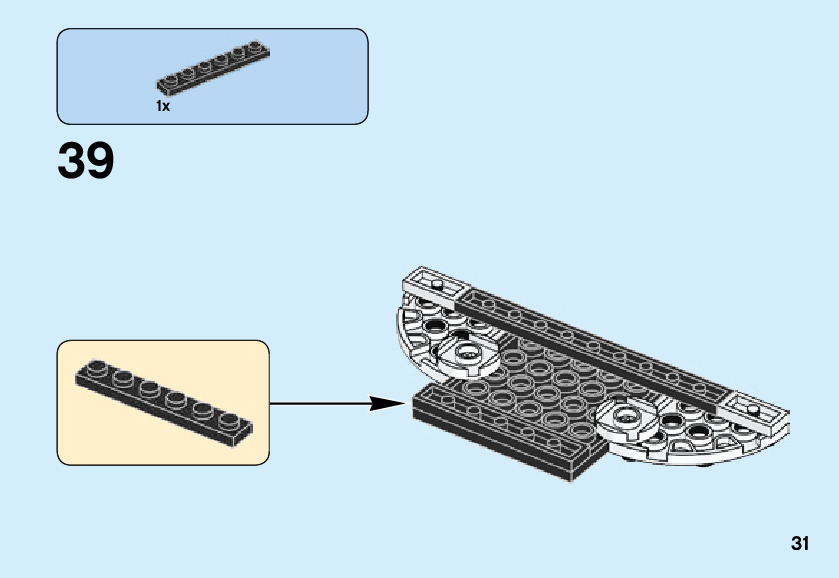 1x

39

31