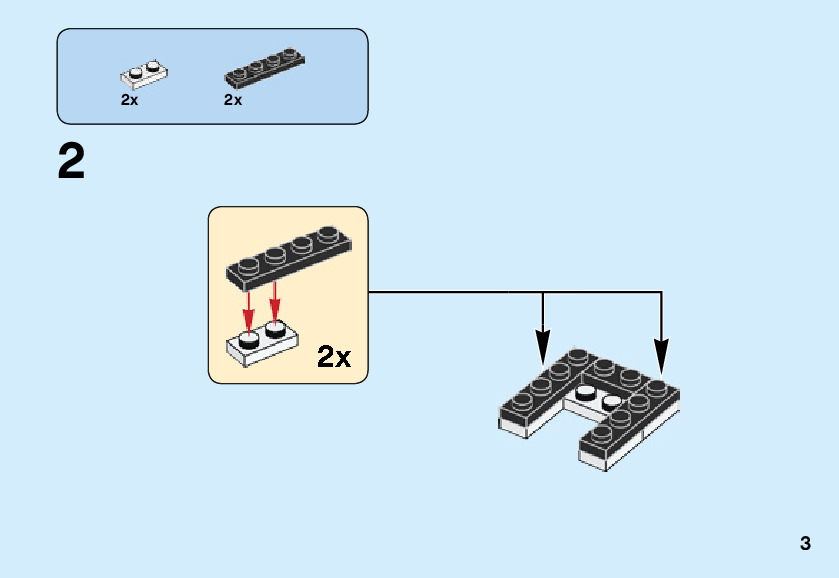 2x 2x

2

2x

3