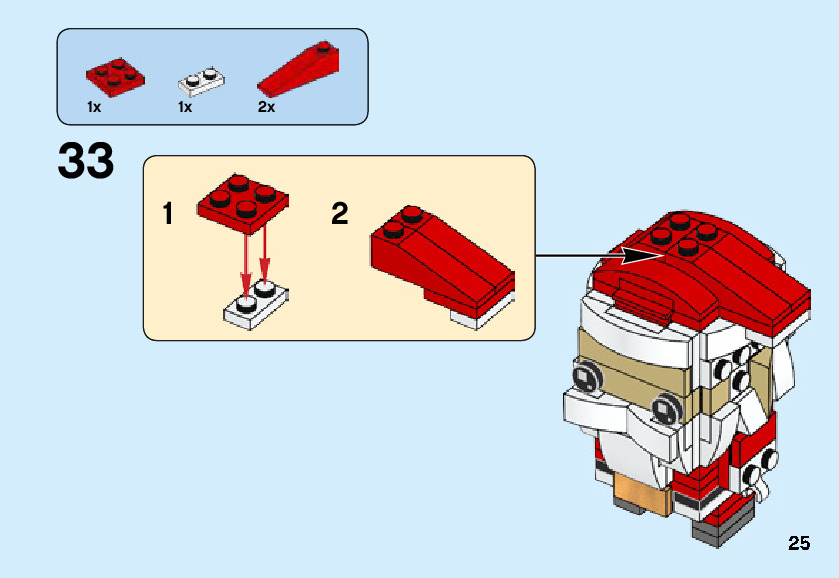 1x 1x 2x

33

1

2

25