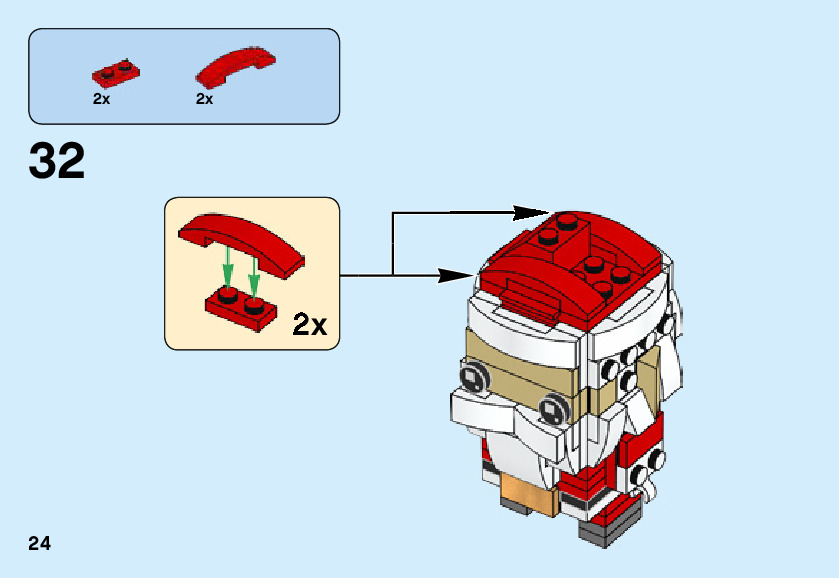 2x
2x

32

2x

24