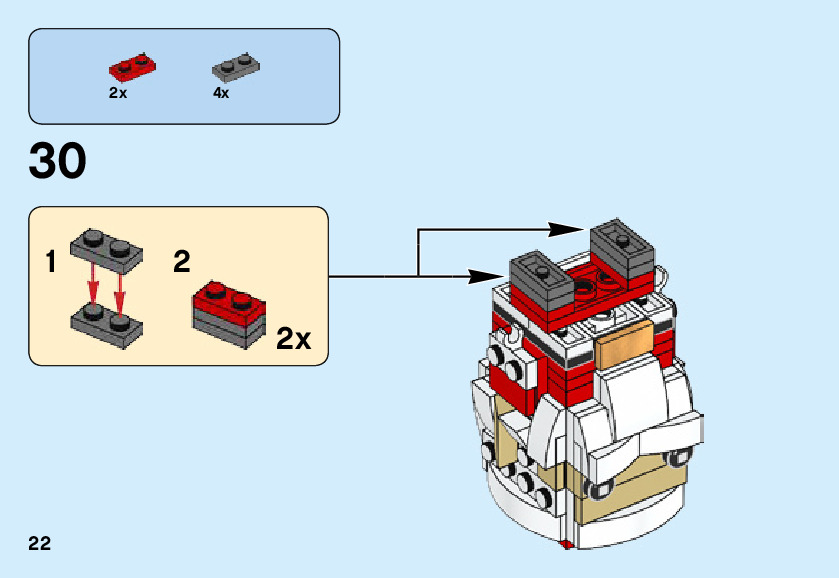 2x

4x

30

1

2

2x

22