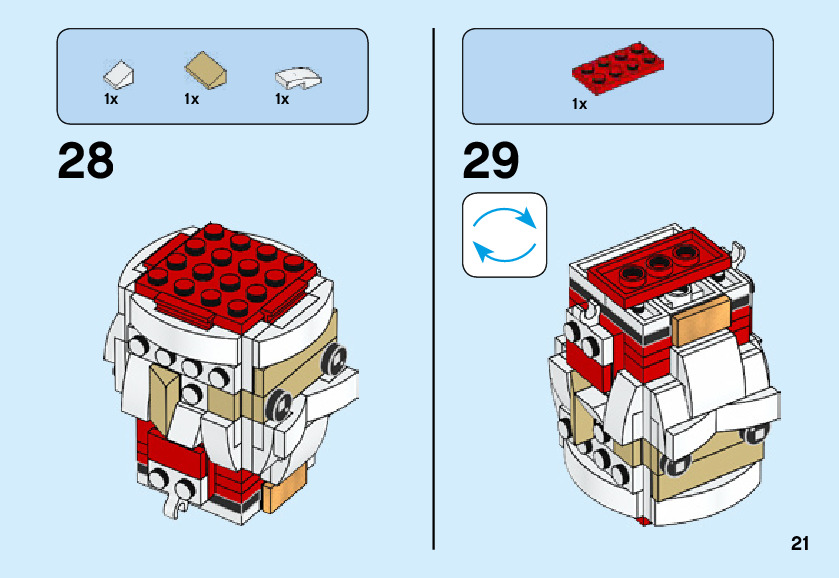 1x 1x 1x

28

1x

29

21