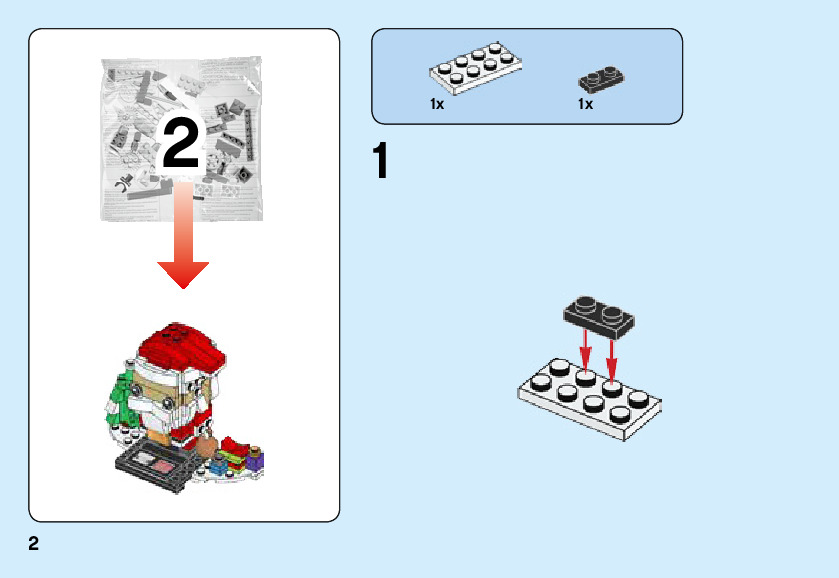 2

1x

1x

1

2