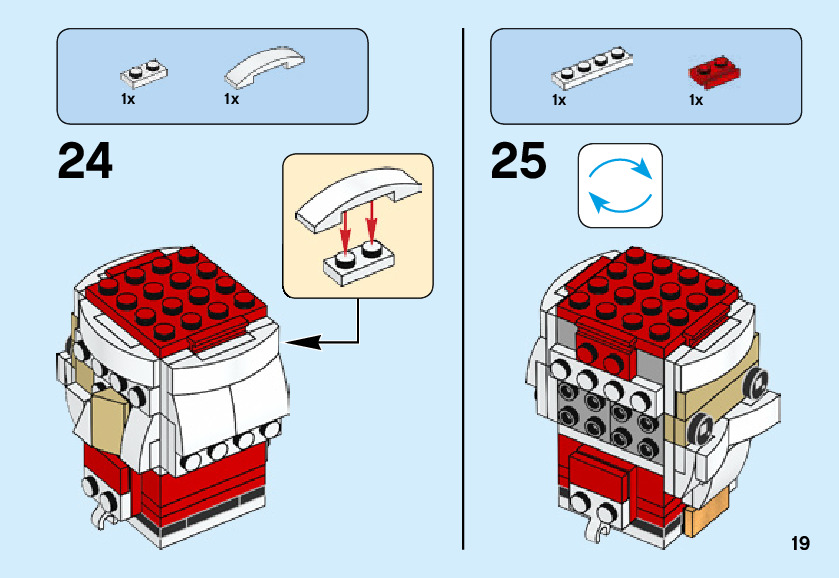 1x 1x

24

1x 1x

25

19