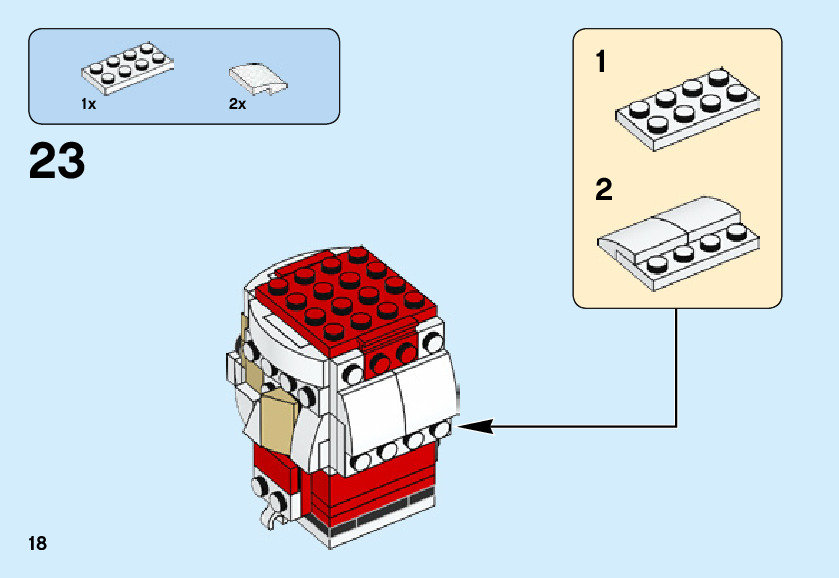 1x

2x

23

1

2

18