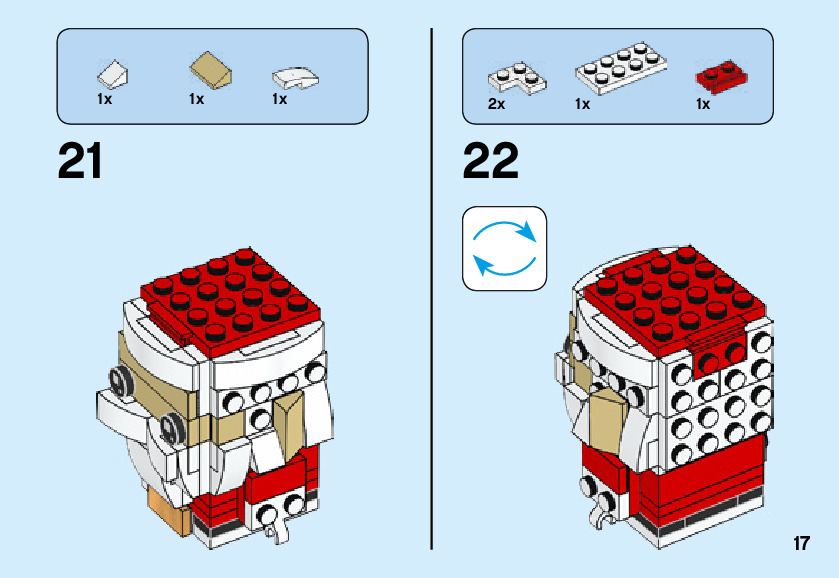 1x 1x 1x

21

2x 1x 1x

22

17