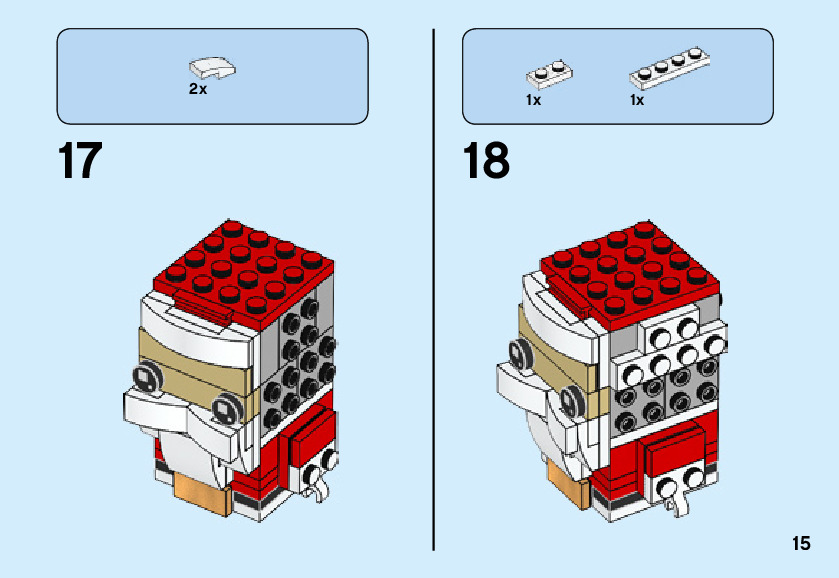 2x

17

1x 1x

18

15