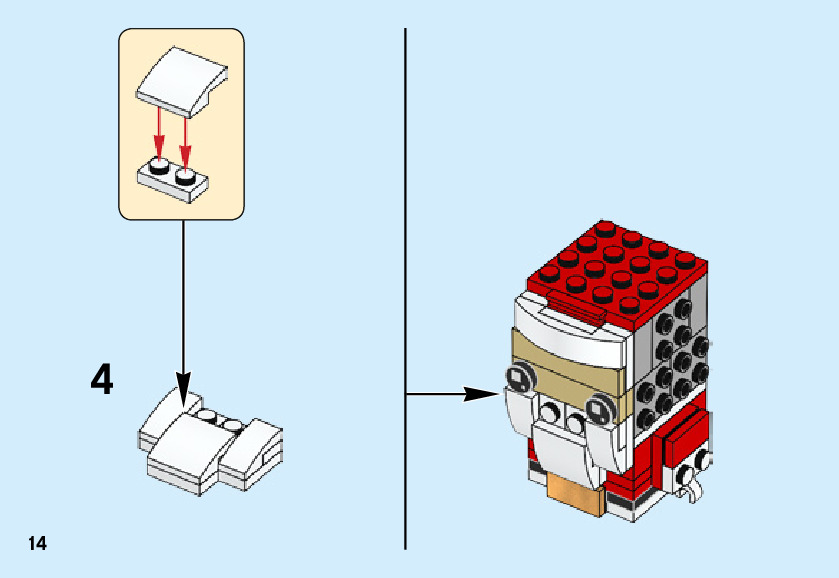 4

14